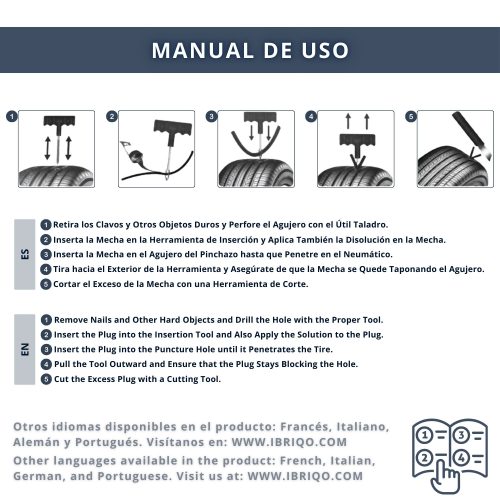 MANUAL DE USO

1

2

3

4

5

ES

1 Retira los Clavos y Otros Objetos Duros y Perfore el Agujero con el Útil Taladro.
2 Inserta la Mecha en la Herramienta de Inserción y Aplica También la Disolución en la Mecha.
3 Inserta la Mecha en el Agujero del Pinchazo hasta que Penetre en el Neumático.
4 Tira hacia el Exterior de la Herramienta y Asegúrate de que la Mecha se Quede Taponando el Agujero.
5 Cortar el Exceso de la Mecha con una Herramienta de Corte.

EN

1 Remove Nails and Other Hard Objects and Drill the Hole with the Proper Tool.
2 Insert the Plug into the Insertion Tool and Also Apply the Solution to the Plug.
3 Insert the Plug into the Puncture Hole until it Penetrates the Tire.
4 Pull the Tool Outward and Ensure that the Plug Stays Blocking the Hole.
5 Cut the Excess Plug with a Cutting Tool.

Otros idiomas disponibles en el producto: Francés, Italiano, Alemán y Portugués. Visítanos en: WWW.IBRIQO.COM

Other languages available in the product: French, Italian, German, and Portuguese. Visit us at: WWW.IBRIQO.COM

1 3 2 4