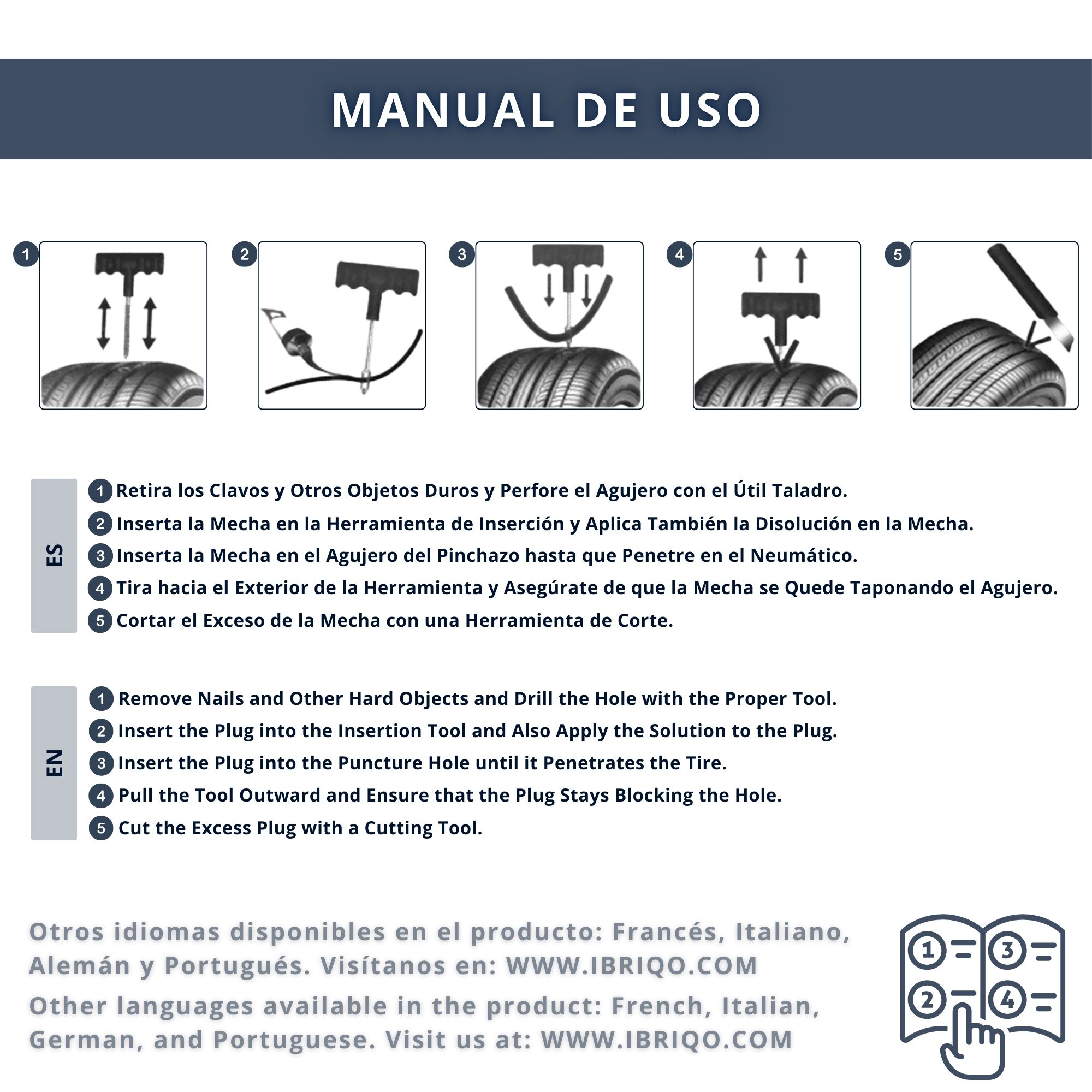 MANUAL DE USO

1

2

3

4

5

ES

1 Retira los Clavos y Otros Objetos Duros y Perfore el Agujero con el Útil Taladro.
2 Inserta la Mecha en la Herramienta de Inserción y Aplica También la Disolución en la Mecha.
3 Inserta la Mecha en el Agujero del Pinchazo hasta que Penetre en el Neumático.
4 Tira hacia el Exterior de la Herramienta y Asegúrate de que la Mecha se Quede Taponando el Agujero.
5 Cortar el Exceso de la Mecha con una Herramienta de Corte.

EN

1 Remove Nails and Other Hard Objects and Drill the Hole with the Proper Tool.
2 Insert the Plug into the Insertion Tool and Also Apply the Solution to the Plug.
3 Insert the Plug into the Puncture Hole until it Penetrates the Tire.
4 Pull the Tool Outward and Ensure that the Plug Stays Blocking the Hole.
5 Cut the Excess Plug with a Cutting Tool.

Otros idiomas disponibles en el producto: Francés, Italiano, Alemán y Portugués. Visítanos en: WWW.IBRIQO.COM

Other languages available in the product: French, Italian, German, and Portuguese. Visit us at: WWW.IBRIQO.COM

1 3 2 4