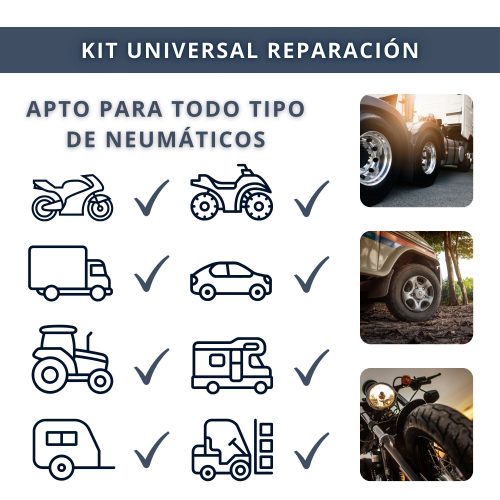 KIT UNIVERSAL REPARACIÓN

APTO PARA TODO TIPO DE NEUMÁTICOS