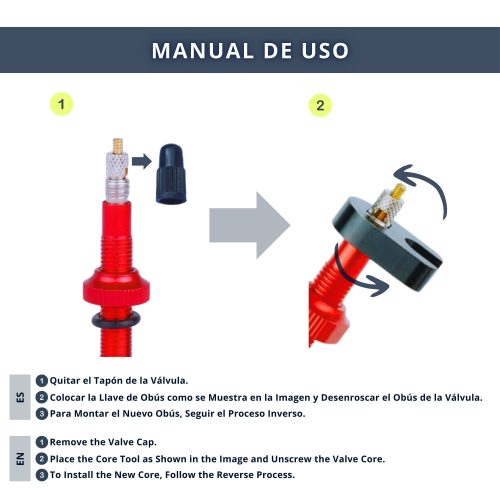 MANUAL DE USO

1

2

ES

1 Quitar el Tapón de la Válvula.

2 Colocar la Llave de Obús como se Muestra en la Imagen y Desenroscar el Obús de la Válvula.

3 Para Montar el Nuevo Obús, Seguir el Proceso Inverso.

EN

1 Remove the Valve Cap.

2 Place the Core Tool as Shown in the Image and Unscrew the Valve Core.

3 To Install the New Core, Follow the Reverse Process.