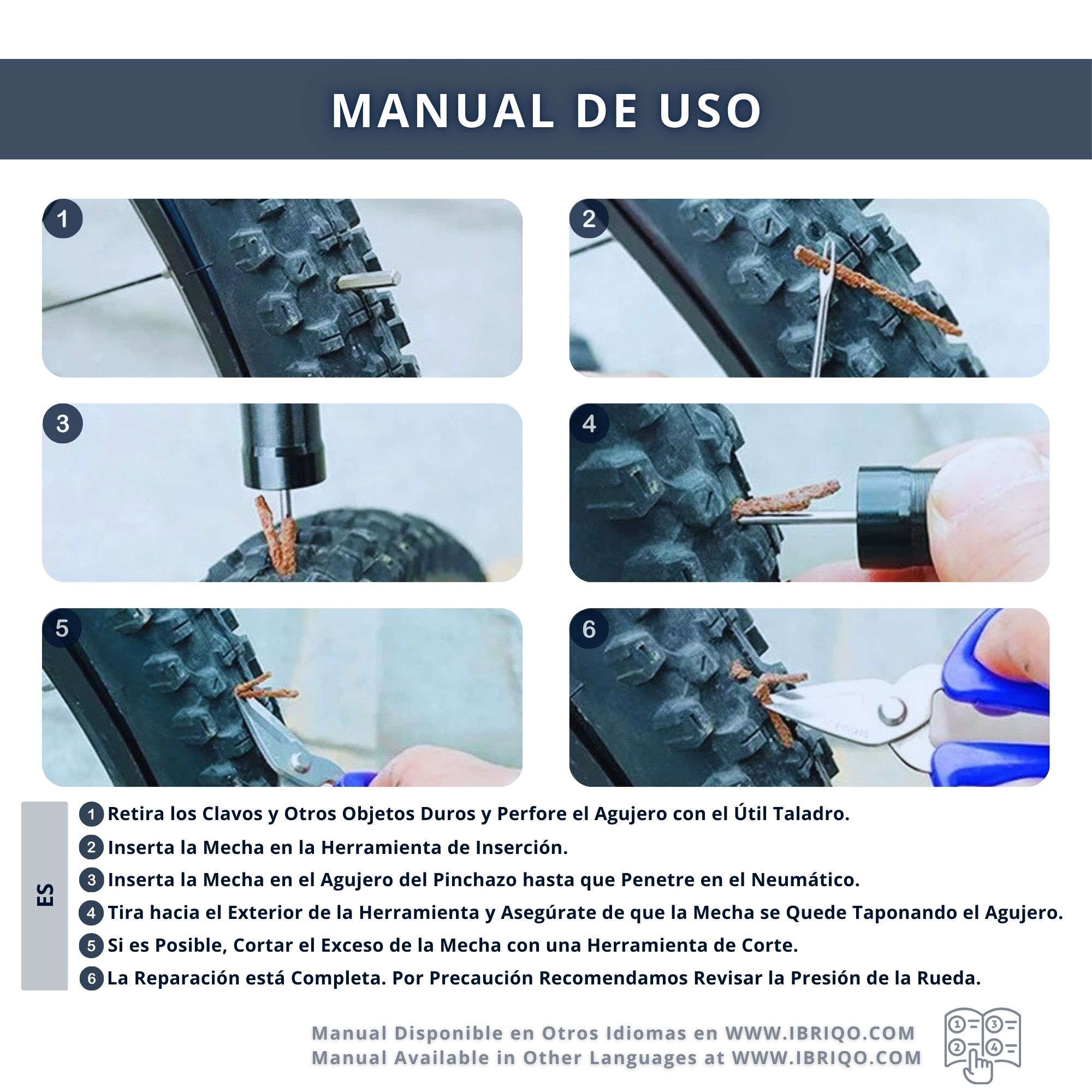 MANUAL DE USO

1

2

3

4

5

6

ES

1 Retira los Clavos y Otros Objetos Duros y Perfore el Agujero con el Útil Taladro.
2 Inserta la Mecha en la Herramienta de Inserción.
3 Inserta la Mecha en el Agujero del Pinchazo hasta que Penetre en el Neumático.
4 Tira hacia el Exterior de la Herramienta y Asegúrate de que la Mecha se Quede Taponando el Agujero.
5 Si es Posible, Cortar el Exceso de la Mecha con una Herramienta de Corte.
6 La Reparación está Completa. Por Precaución Recomendamos Revisar la Presión de la Rueda.

Manual Disponible en Otros Idiomas en WWW.IBRIQO.COM
Manual Available in Other Languages at WWW.IBRIQO.COM

1 3 2 4