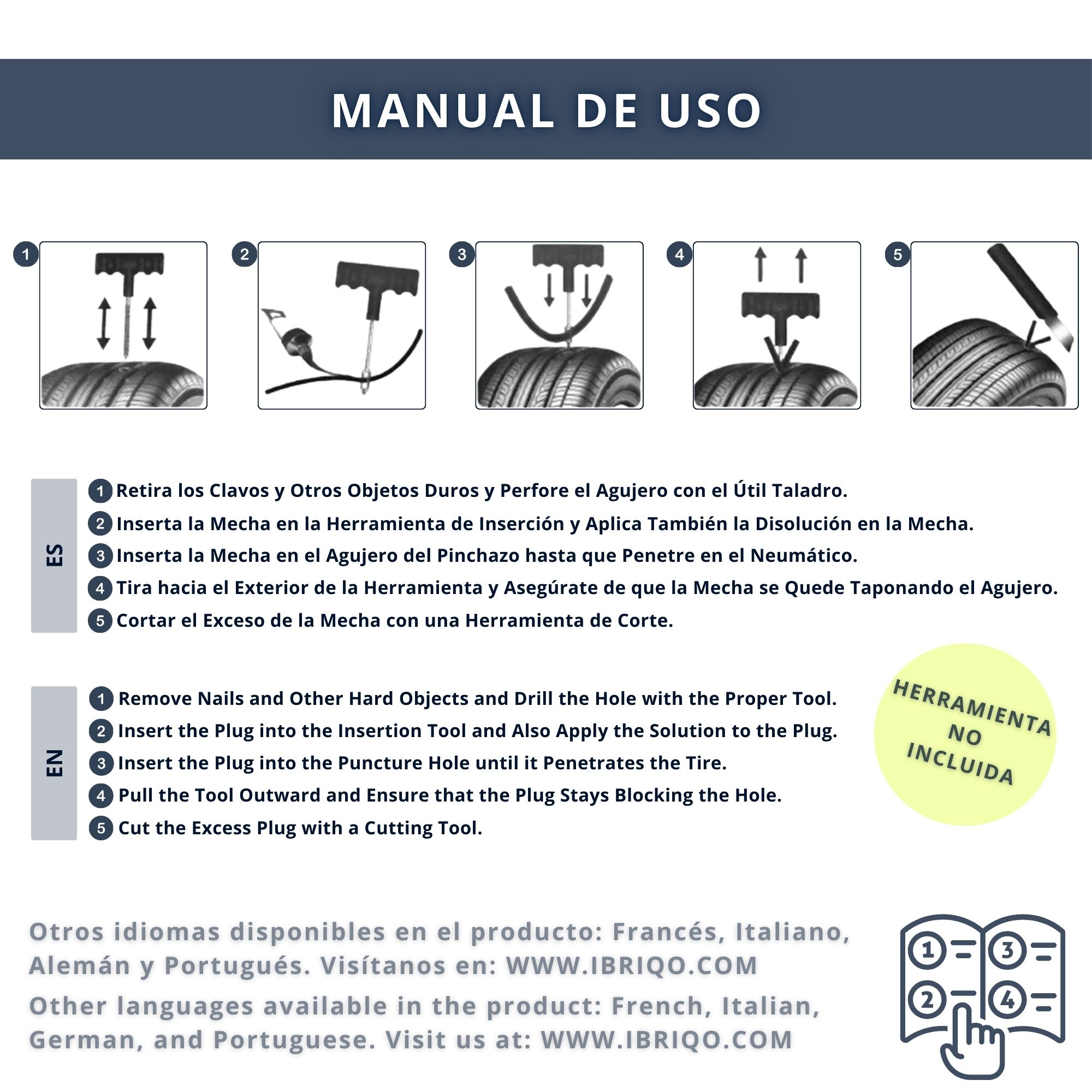 MANUAL DE USO

1 2 3 4 5

ES

1 Retira los Clavos y Otros Objetos Duros y Perfore el Agujero con el Útil Taladro.
2 Inserta la Mecha en la Herramienta de Inserción y Aplica También la Disolución en la Mecha.
3 Inserta la Mecha en el Agujero del Pinchazo hasta que Penetre en el Neumático.
4 Tira hacia el Exterior de la Herramienta y Asegúrate de que la Mecha se Quede Taponando el Agujero.
5 Cortar el Exceso de la Mecha con una Herramienta de Corte.

EN

1 Remove Nails and Other Hard Objects and Drill the Hole with the Proper Tool.
2 Insert the Plug into the Insertion Tool and Also Apply the Solution to the Plug.
3 Insert the Plug into the Puncture Hole until it Penetrates the Tire.
4 Pull the Tool Outward and Ensure that the Plug Stays Blocking the Hole.
5 Cut the Excess Plug with a Cutting Tool.

HERRAMIENTA NO INCLUIDA

Otros idiomas disponibles en el producto: Francés, Italiano, Alemán y Portugués. Visítanos en: WWW.IBRIQO.COM

Other languages available in the product: French, Italian, German, and Portuguese. Visit us at: WWW.IBRIQO.COM

1 3 2 4