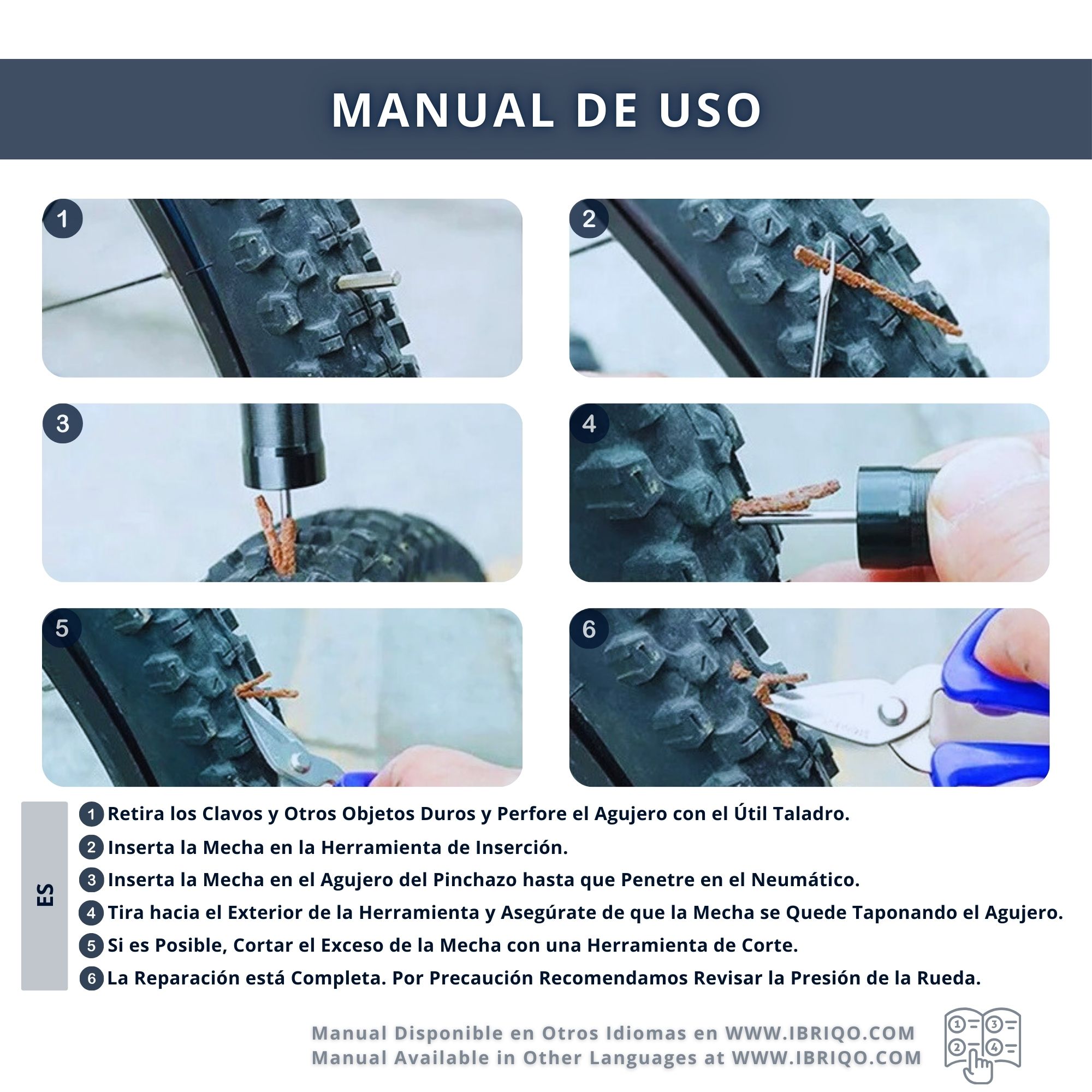 MANUAL DE USO

1

2

3

4

5

6

ES

1 Retira los Clavos y Otros Objetos Duros y Perfore el Agujero con el Útil Taladro.
2 Inserta la Mecha en la Herramienta de Inserción.
3 Inserta la Mecha en el Agujero del Pinchazo hasta que Penetre en el Neumático.
4 Tira hacia el Exterior de la Herramienta y Asegúrate de que la Mecha se Quede Taponando el Agujero.
5 Si es Posible, Cortar el Exceso de la Mecha con una Herramienta de Corte.
6 La Reparación está Completa. Por Precaución Recomendamos Revisar la Presión de la Rueda.

Manual Disponible en Otros Idiomas en WWW.IBRIQO.COM
Manual Available in Other Languages at WWW.IBRIQO.COM

1 3 2 4