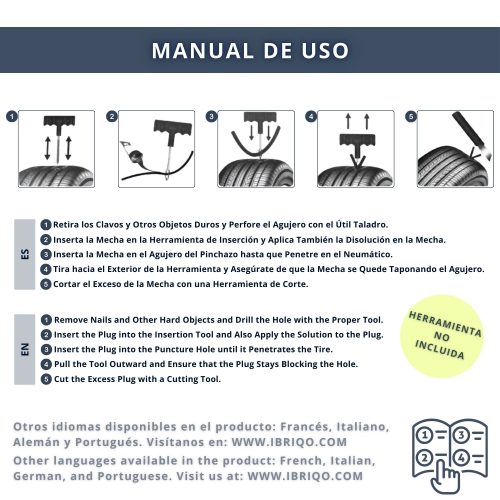 MANUAL DE USO

1

2

3

4

5

ES

1 Retira los Clavos y Otros Objetos Duros y Perfore el Agujero con el Útil Taladro.
2 Inserta la Mecha en la Herramienta de Inserción y Aplica También la Disolución en la Mecha.
3 Inserta la Mecha en el Agujero del Pinchazo hasta que Penetre en el Neumático.
4 Tira hacia el Exterior de la Herramienta y Asegúrate de que la Mecha se Quede Taponando el Agujero.
5 Cortar el Exceso de la Mecha con una Herramienta de Corte.

EN

1 Remove Nails and Other Hard Objects and Drill the Hole with the Proper Tool.
2 Insert the Plug into the Insertion Tool and Also Apply the Solution to the Plug.
3 Insert the Plug into the Puncture Hole until it Penetrates the Tire.
4 Pull the Tool Outward and Ensure that the Plug Stays Blocking the Hole.
5 Cut the Excess Plug with a Cutting Tool.

HERRAMIENTA NO INCLUIDA

Otros idiomas disponibles en el producto: Francés, Italiano, Alemán y Portugués. Visítanos en: WWW.IBRIQO.COM

Other languages available in the product: French, Italian, German, and Portuguese. Visit us at: WWW.IBRIQO.COM

1 3 2 4