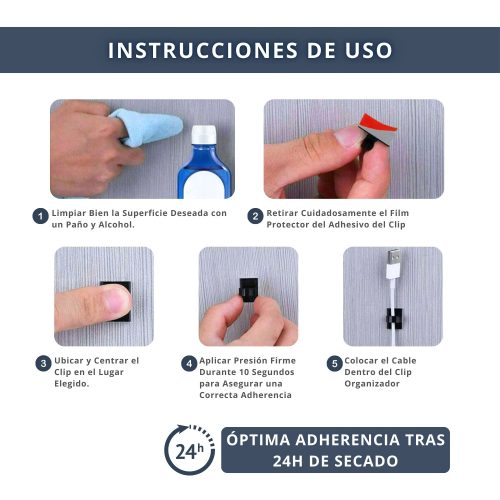 INSTRUCCIONES DE USO

1 Limpiar Bien la Superficie Deseada con un Paño y Alcohol.

2 Retirar Cuidadosamente el Film Protector del Adhesivo del Clip

3 Ubicar y Centrar el Clip en el Lugar Elegido.

4 Aplicar Presión Firme Durante 10 Segundos para Asegurar una Correcta Adherencia

5 Colocar el Cable Dentro del Clip Organizador

24h

ÓPTIMA ADHERENCIA TRAS 24H DE SECADO