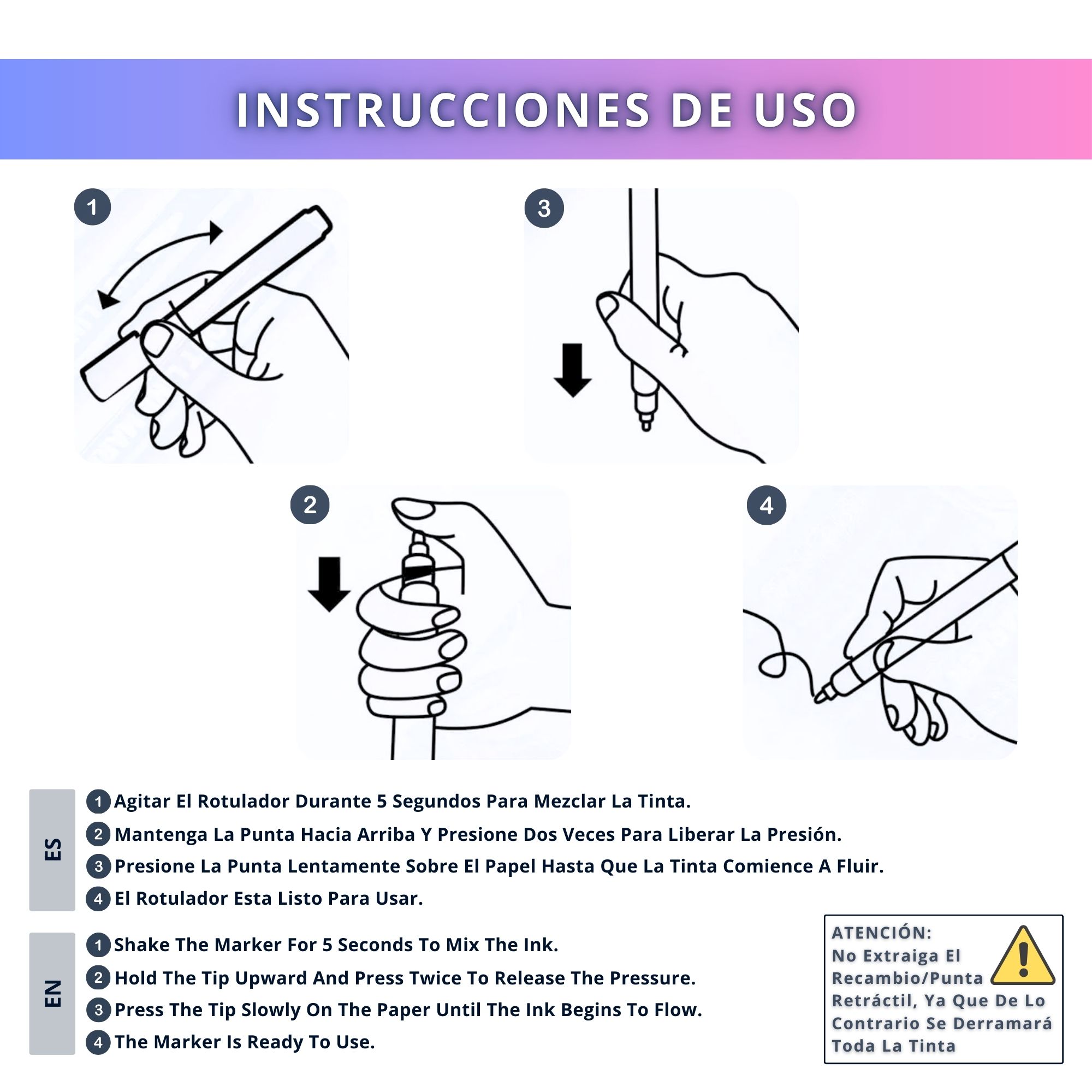 INSTRUCCIONES DE USO

1

3

2

4

ES

1 Agitar El Rotulador Durante 5 Segundos Para Mezclar La Tinta.
2 Mantenga La Punta Hacia Arriba Y Presione Dos Veces Para Liberar La Presión.
3 Presione La Punta Lentamente Sobre El Papel Hasta Que La Tinta Comience A Fluir.
4 El Rotulador Esta Listo Para Usar.

EN

1 Shake The Marker For 5 Seconds To Mix The Ink.
2 Hold The Tip Upward And Press Twice To Release The Pressure.
3 Press The Tip Slowly On The Paper Until The Ink Begins To Flow.
4 The Marker Is Ready To Use.

ATENCIÓN:
No Extraiga El Recambio/Punta Retráctil, Ya Que De Lo Contrario Se Derramará Toda La Tinta