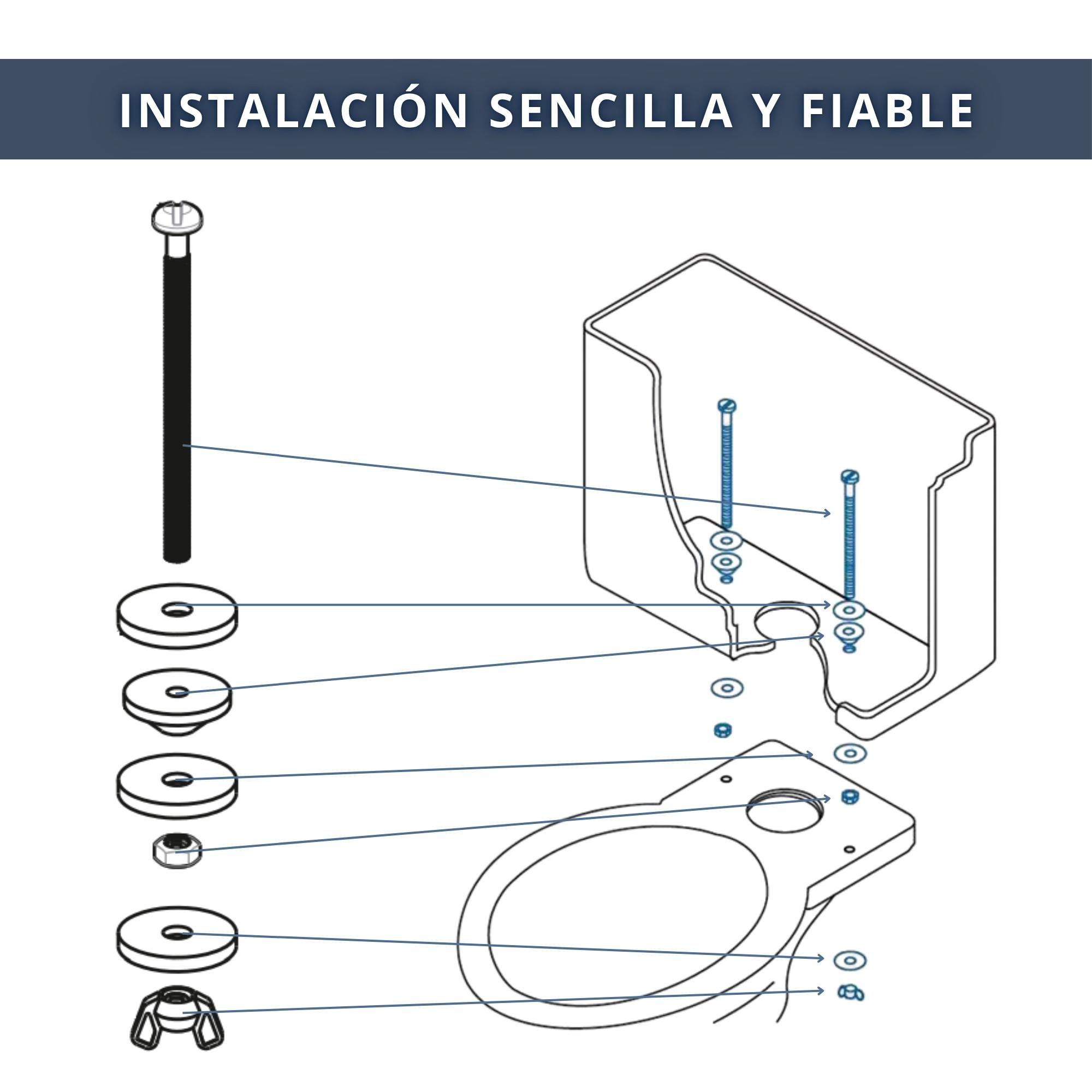 INSTALACIÓN SENCILLA Y FIABLE